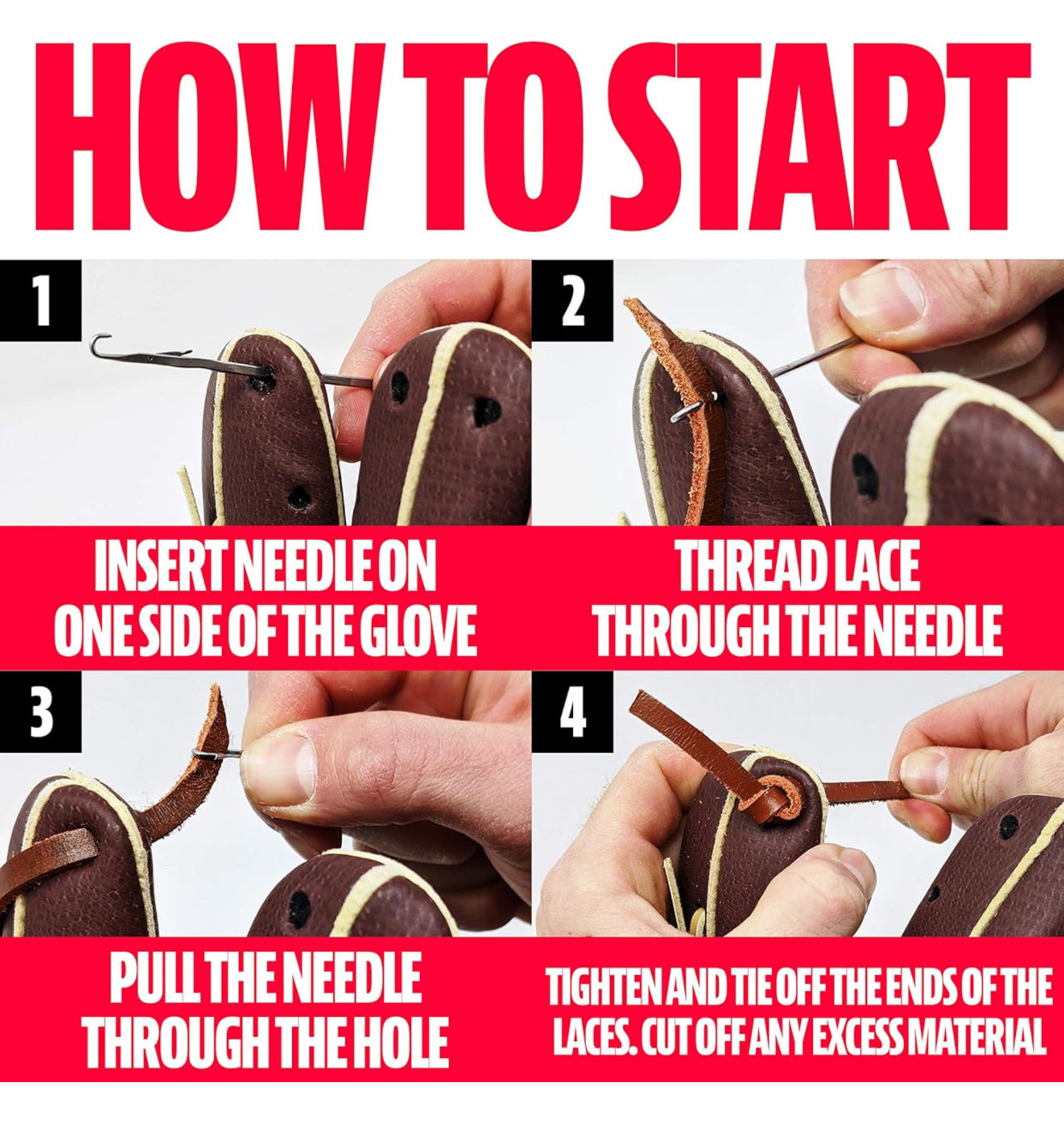 HOW TO START

1

INSERT NEEDLE ON ONE SIDE OF THE GLOVE

2

THREAD LACE THROUGH THE NEEDLE

3

PULL THE NEEDLE THROUGH THE HOLE

4

TIGHTEN AND TIE OFF THE ENDS OF THE LACES. CUT OFF ANY EXCESS MATERIAL